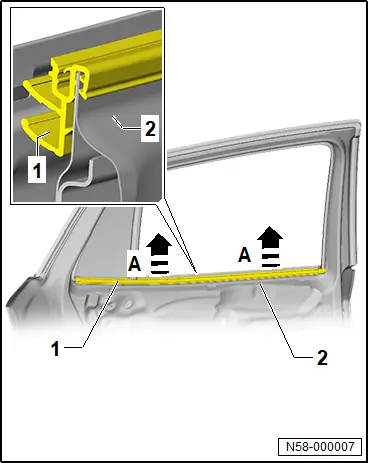 2
1
A
A
1
2
N58-000007