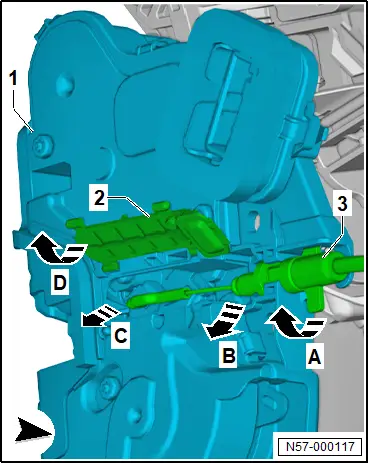 1
2
3
D
C
B
A
N57-000117