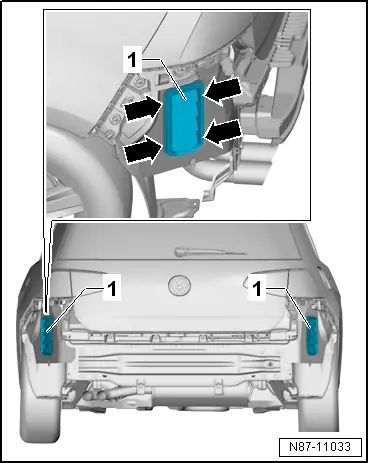 1

1

1

N87-11033