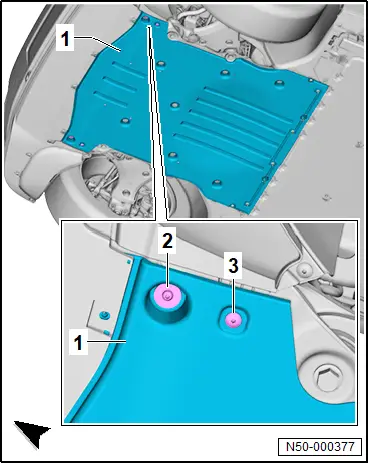 1

2

3

1

N50-000377