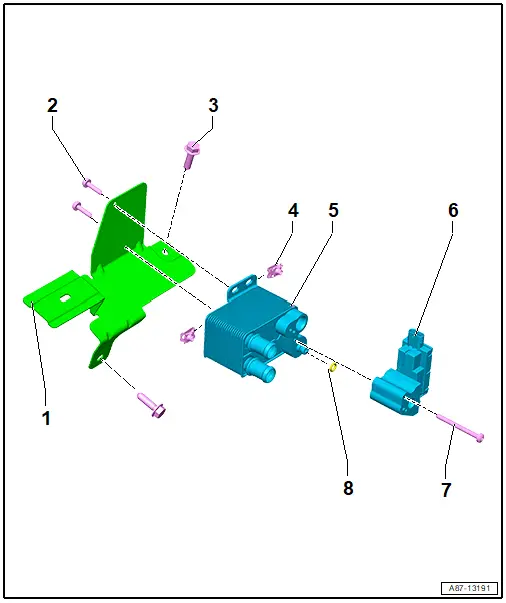 2
3
4
5
6
1
8
7
A87-13191