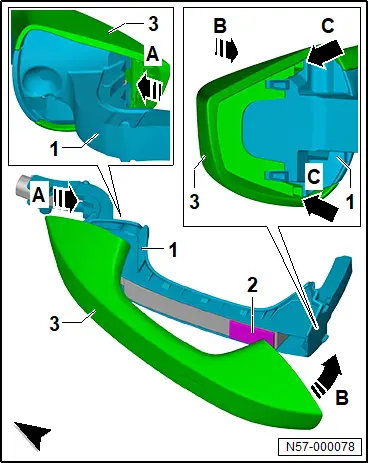 3
A
1
B
C
C
3
1
A
1
2
3
B
N57-000078