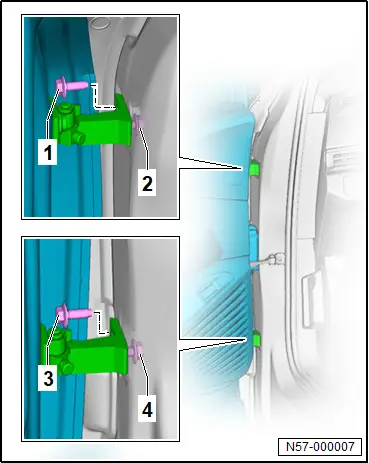 1
2
3
4
N57-000007